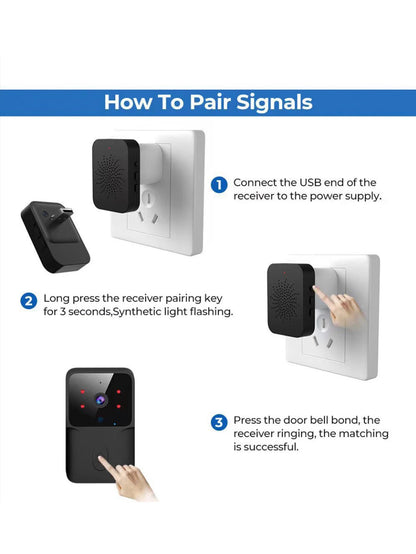 How To Pair Signals

1 Connect the USB end of the receiver to the power supply.

2 Long press the receiver pairing key for 3 seconds,Synthetic light flashing.

3 Press the door bell bond, the receiver ringing, the matching is successful.